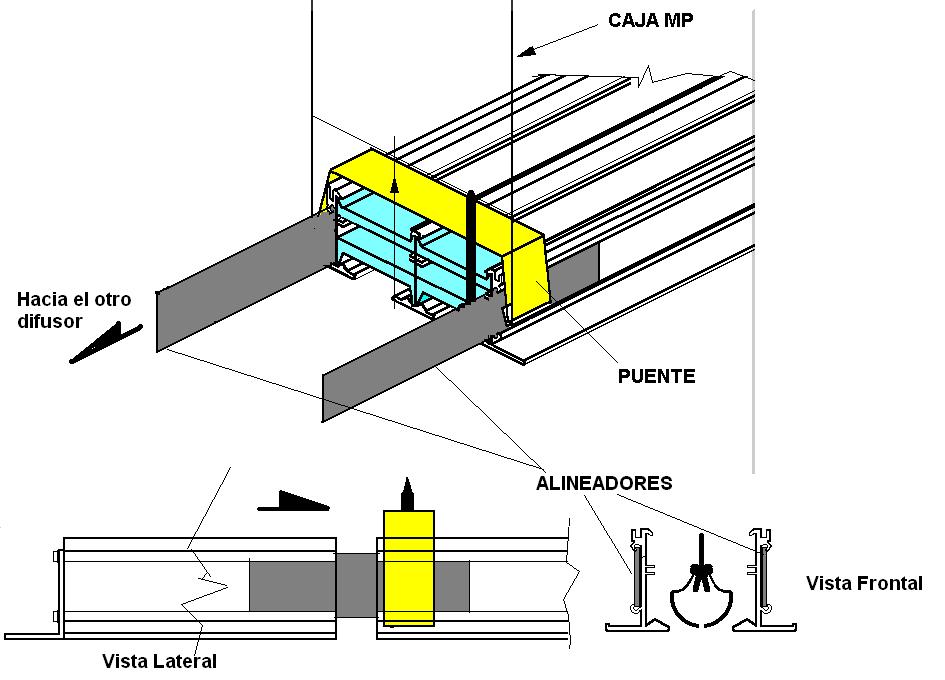 CAJA MP

Hacia el otro difusor

PUENTE

ALINEADORES

Vista Frontal

Vista Lateral